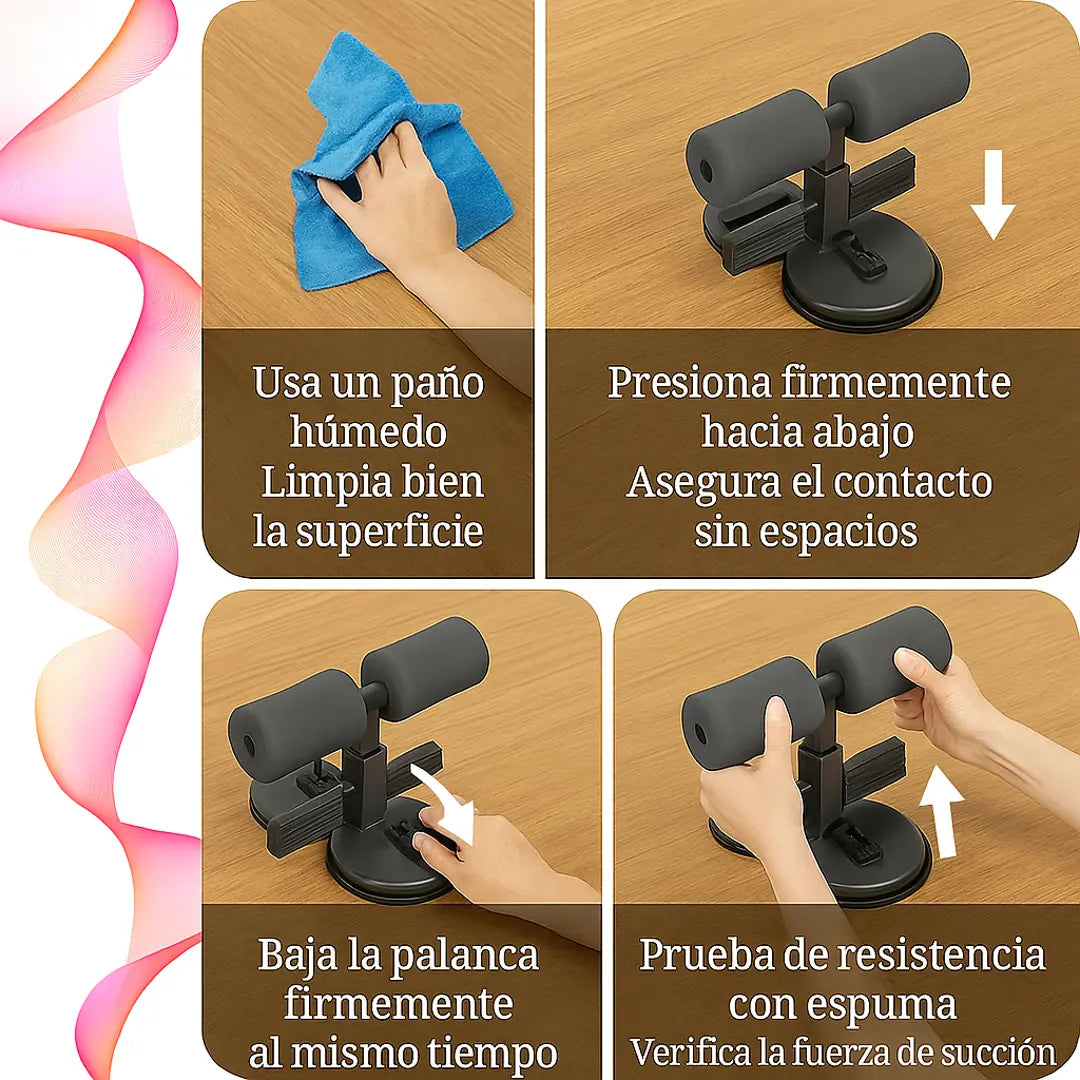 Usa un paño húmedo
Limpia bien la superficie

Presiona firmemente hacia abajo
Asegura el contacto sin espacios

Baja la palanca firmemente al mismo tiempo

Prueba de resistencia con espuma
Verifica la fuerza de succión